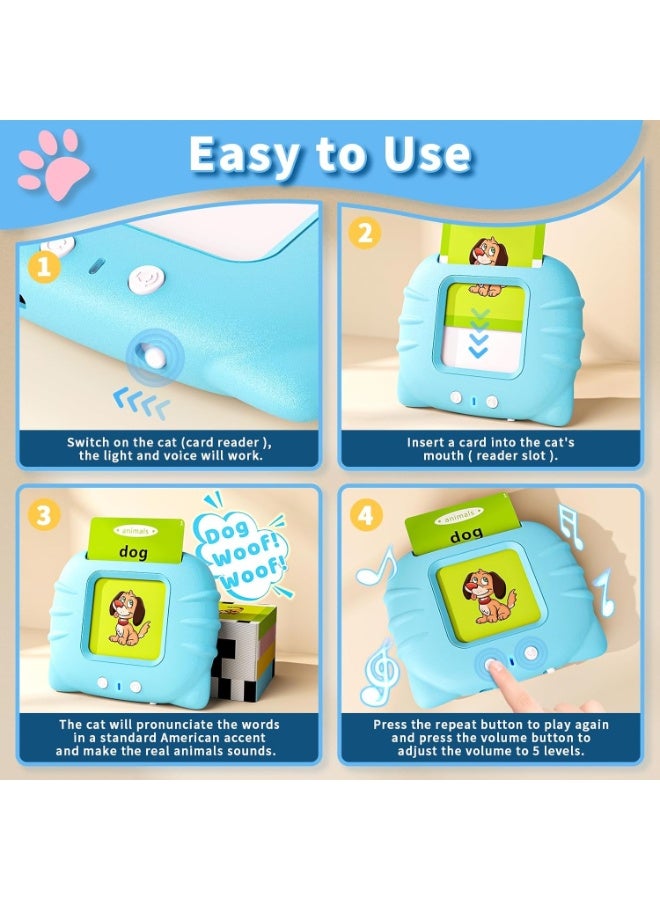 Easy to Use

1

Switch on the cat (card reader ), the light and voice will work.

2

Insert a card into the cat's mouth ( reader slot ).

3

animals

dog

Dog Woof! Woof!

The cat will pronunciate the words in a standard American accent and make the real animals sounds.

4

animals

dog

Press the repeat button to play again and press the volume button to adjust the volume to 5 levels.